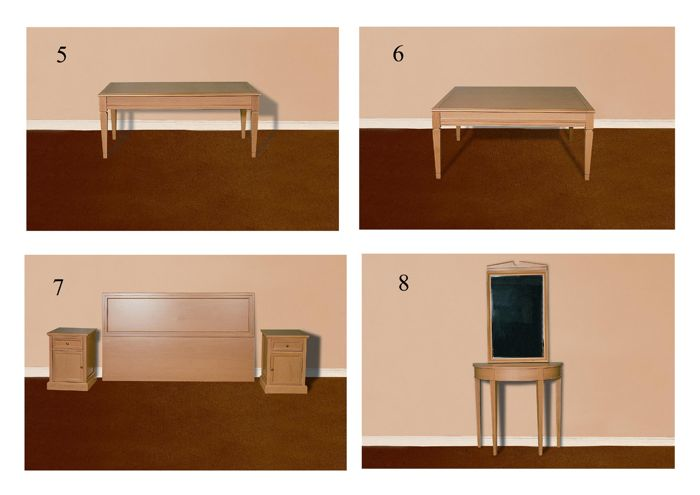 5

6

7

8