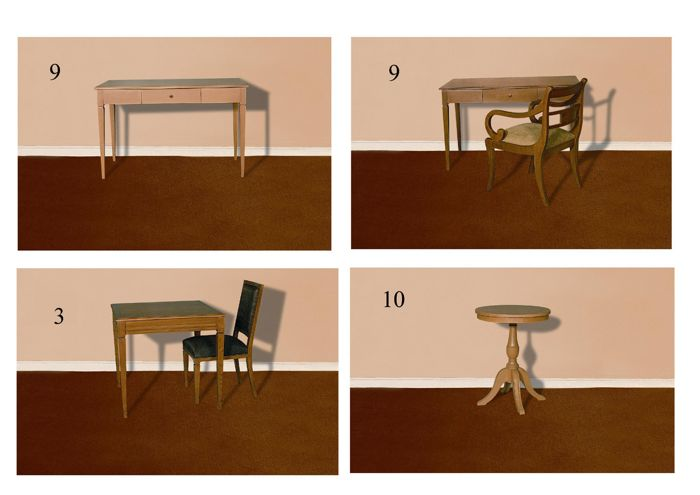 9

9

3

10