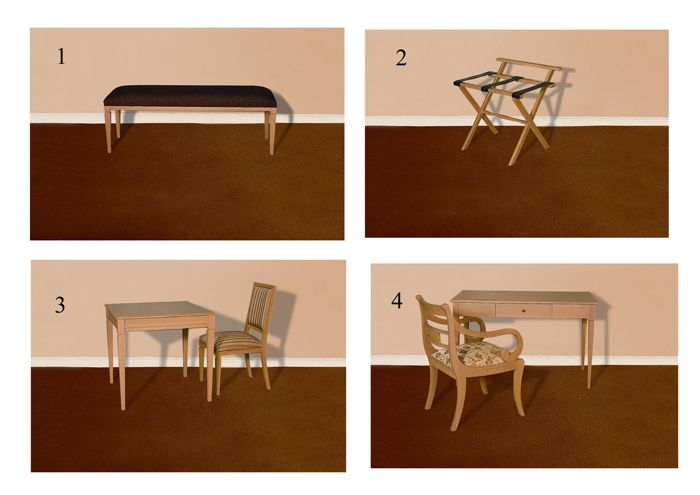 1

2

3

4